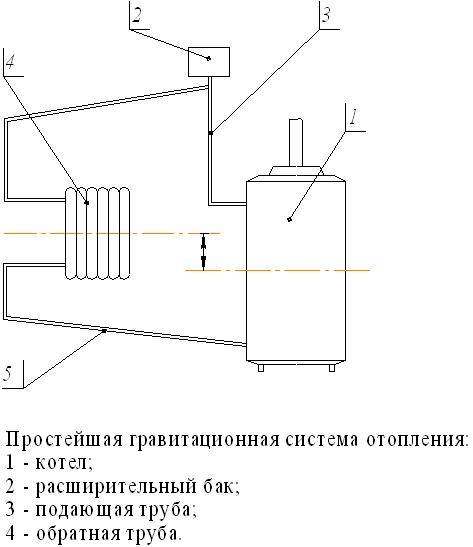 2

3

4

1

5

Простейшая гравитационная система отопления:
1 - котел;
2 - расширительный бак;
3 - подающая труба;
4 - обратная труба.