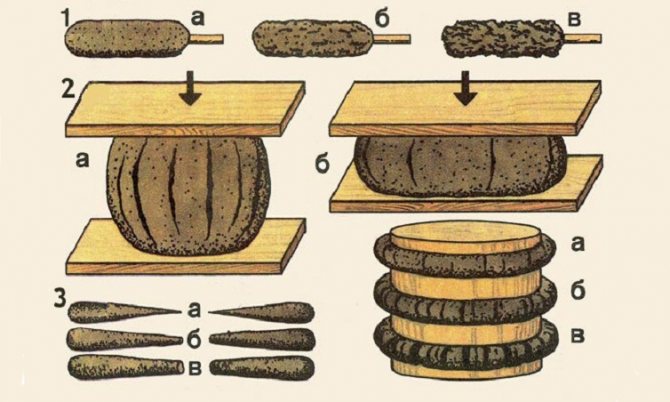 1 а б в

2 а б

а
б
в

3 а
б
в