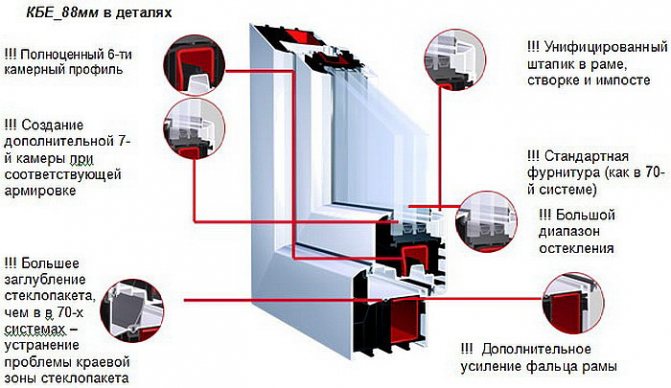 КБЕ_88мм в деталях

!!! Полноценный 6-ти камерный профиль

!!! Создание дополнительной 7-й камеры при соответствующей армировке

!!! Большее заглубление стеклопакета, чем в в 70-х системах – устранение проблемы краевой зоны стеклопакета

!!! Унифицированный штапик в раме, створке и импосте

!!! Стандартная фурнитура (как в 70-й системе)

!!! Большой диапазон остекления

!!! Дополнительное усиление фальца рамы