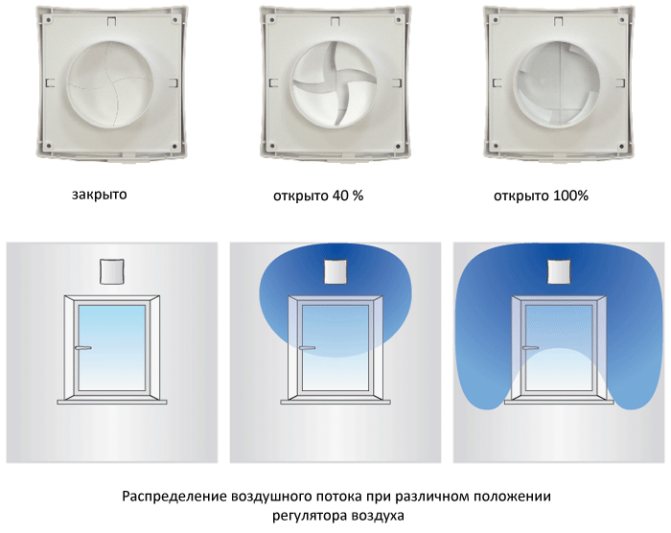 закрыто

открыто 40 %

открыто 100%

Распределение воздушного потока при различном положении регулятора воздуха