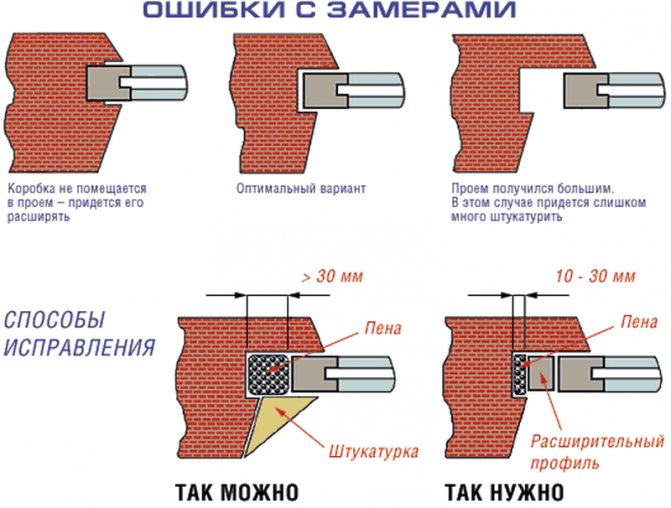 ОШИБКИ С ЗАМЕРАМИ

Коробка не помещается в проем – придется его расширять

Оптимальный вариант

Проем получился большим. В этом случае придется слишком много штукатурить

СПОСОБЫ ИСПРАВЛЕНИЯ

> 30 мм

Пена

Штукатурка

ТАК МОЖНО

10 - 30 мм

Пена

Расширительный профиль

ТАК НУЖНО