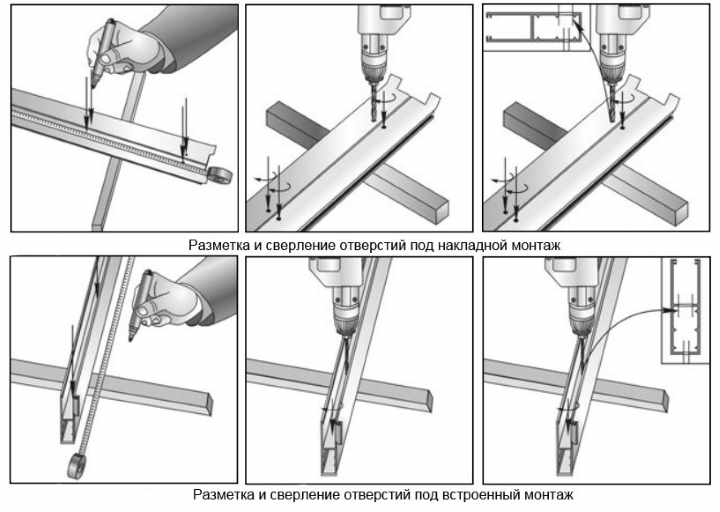 Разметка и сверление отверстий под накладной монтаж

Разметка и сверление отверстий под встроенный монтаж