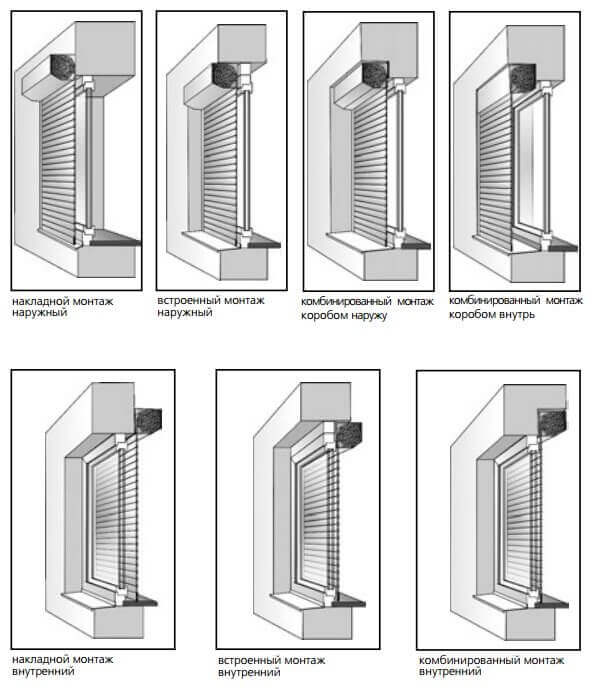 накладной монтаж наружный

встроенный монтаж наружный

комбинированный монтаж коробом наружу

комбинированный монтаж коробом внутрь

накладной монтаж внутренний

встроенный монтаж внутренний

комбинированный монтаж внутренний