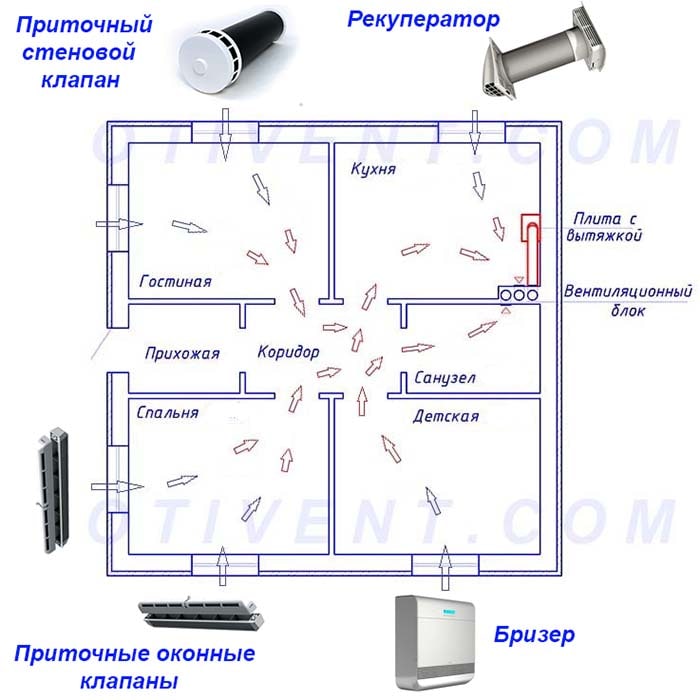 Приточный стеновой клапан

Рекуператор

OTIVENT.COM

Кухня

Плита с вытяжкой

Гостиная

Вентиляционный блок

Прихожая

Коридор

Санузел

Спальня

Детская

OTIVENT.COM

Приточные оконные клапаны

Бризер