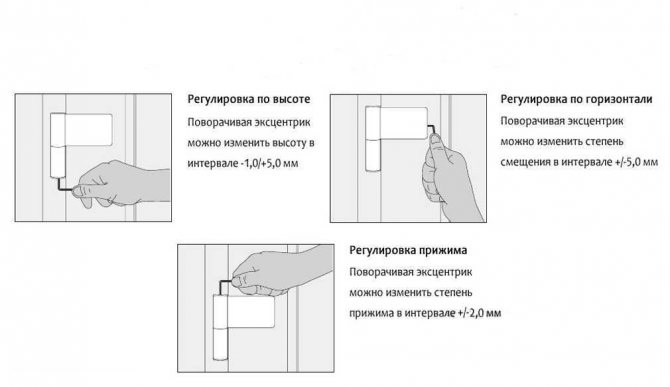 Регулировка по высоте
Поворачивая эксцентрик можно изменить высоту в интервале -1,0/+5,0 мм

Регулировка по горизонтали
Поворачивая эксцентрик можно изменить степень смещения в интервале +/-5,0 мм

Регулировка прижима
Поворачивая эксцентрик можно изменить степень прижима в интервале +/-2,0 мм