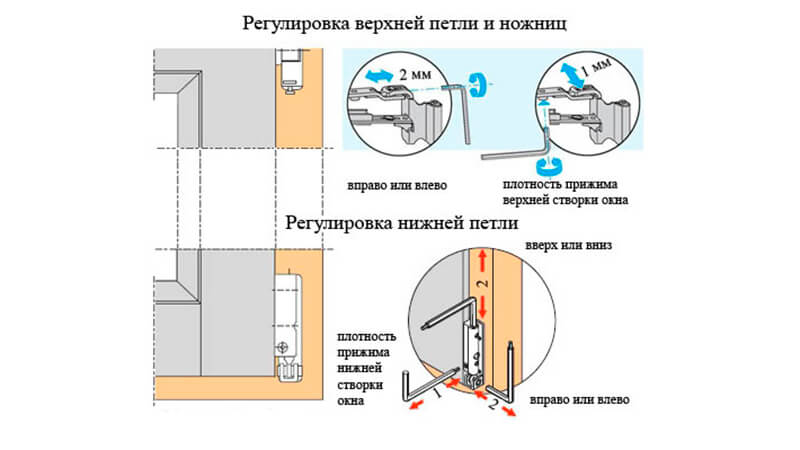 Регулировка верхней петли и ножниц

2 мм

1 мм

вправо или влево

плотность прижима верхней створки окна

Регулировка нижней петли

вверх или вниз

2

плотность прижима нижней створки окна

1

2

вправо или влево