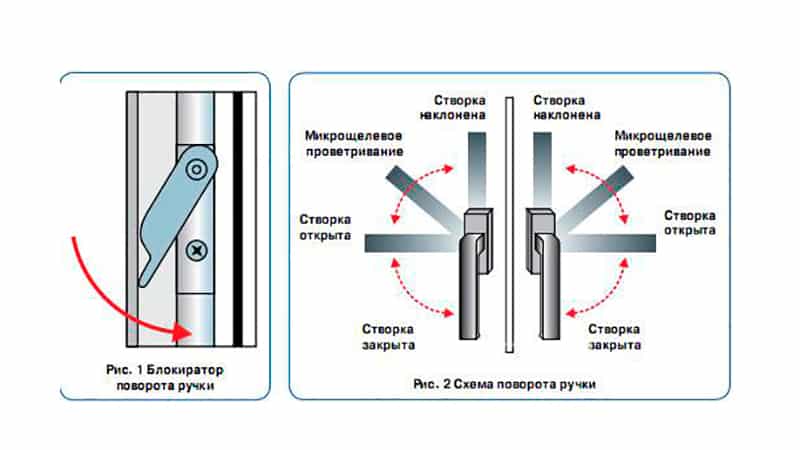 Рис. 1 Блокиратор поворота ручки

Створка наклонена

Микрощелевое проветривание

Створка открыта

Створка закрыта

Створка наклонена

Микрощелевое проветривание

Створка открыта

Створка закрыта

Рис. 2 Схема поворота ручки