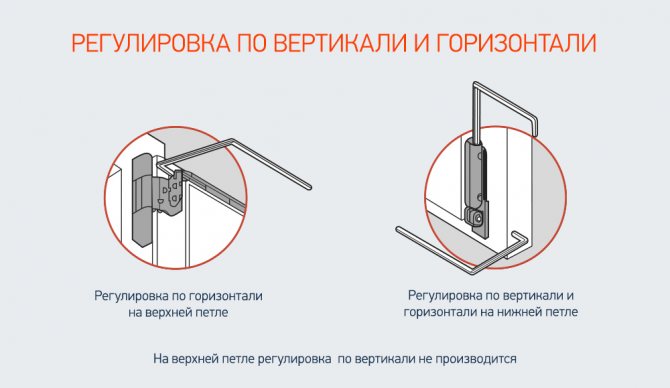 РЕГУЛИРОВКА ПО ВЕРТИКАЛИ И ГОРИЗОНТАЛИ

Регулировка по горизонтали на верхней петле

Регулировка по вертикали и горизонтали на нижней петле

На верхней петле регулировка по вертикали не производится