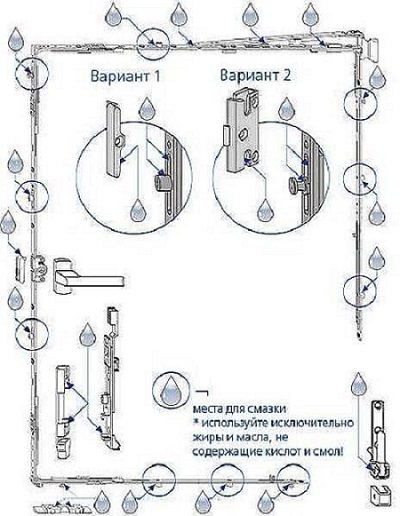 Вариант 1

Вариант 2

места для смазки
* используйте исключительно жиры и масла, не содержащие кислот и смол!