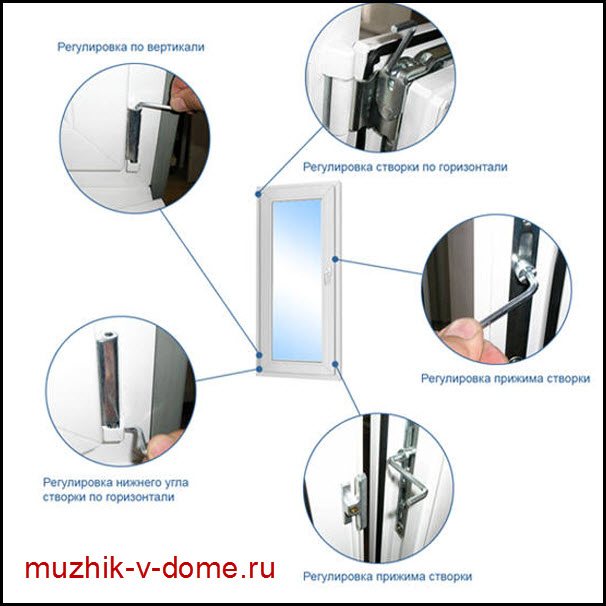 Регулировка по вертикали

Регулировка створки по горизонтали

Регулировка прижима створки

Регулировка нижнего угла створки по горизонтали

Регулировка прижима створки

muzhik-v-dome.ru