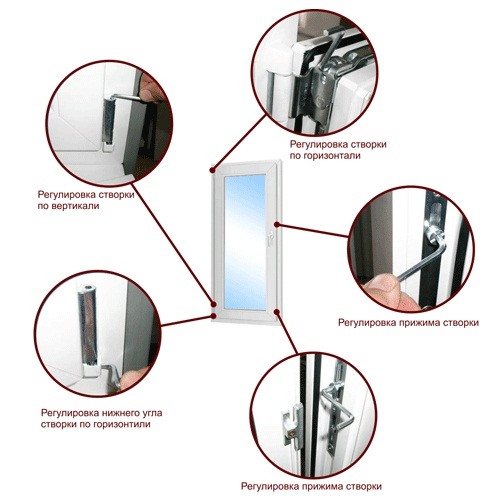 Регулировка створки по горизонтали

Регулировка створки по вертикали

Регулировка прижима створки

Регулировка нижнего угла створки по горизонтили

Регулировка прижима створки