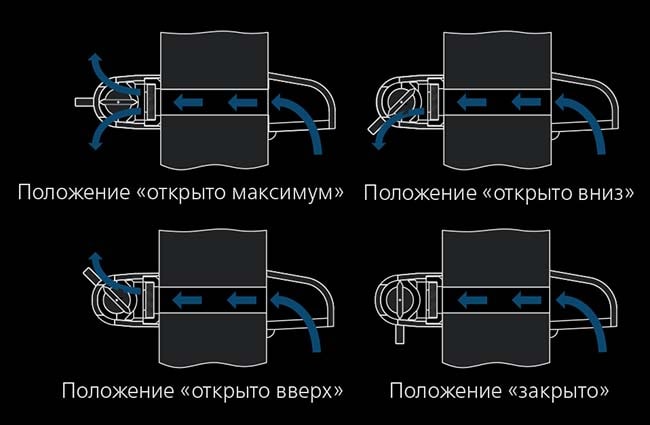 Положение «открыто максимум»

Положение «открыто вниз»

Положение «открыто вверх»

Положение «закрыто»