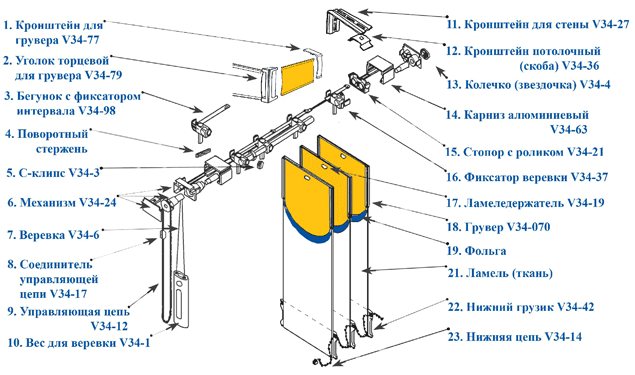 1. Кронштейн для грувера V34-77

2. Уголок торцевой для грувера V34-79

3. Бегунок с фиксатором интервала V34-98

4. Поворотный стержень

5. С-клипс V34-3

6. Механизм V34-24

7. Веревка V34-6

8. Соединитель управляющей цепи V34-17

9. Управляющая цепь V34-12

10. Вес для веревки V34-1

11. Кронштейн для стены V34-27

12. Кронштейн потолочный (скоба) V34-36

13. Колечко (звездочка) V34-4

14. Карниз алюминиевый V34-63

15. Стопор с роликом V34-21

16. Фиксатор веревки V34-37

17. Ламеледержатель V34-19

18. Грувер V34-070

19. Фольга

21. Ламель (ткань)

22. Нижний грузик V34-42

23. Нижняя цепь V34-14