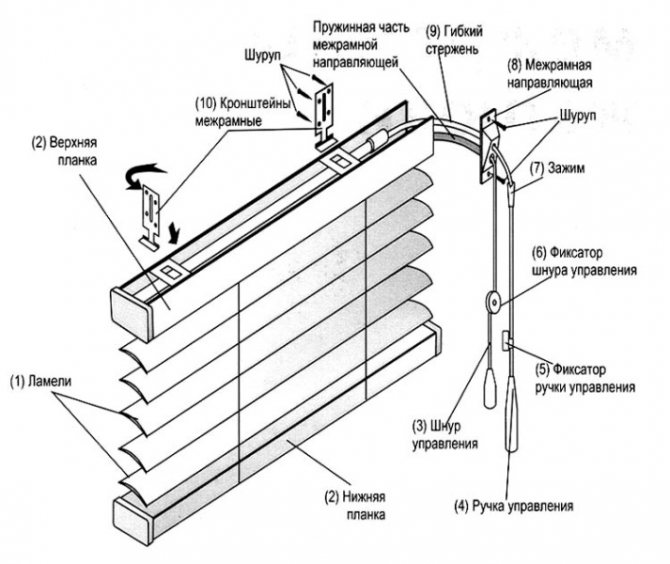 Пружинная часть межрамной направляющей

(9) Гибкий стержень

Шуруп

(8) Межрамная направляющая

(10) Кронштейны межрамные

Шуруп

(2) Верхняя планка

(7) Зажим

(6) Фиксатор шнура управления

(5) Фиксатор ручки управления

(1) Ламели

(3) Шнур управления

(2) Нижняя планка

(4) Ручка управления