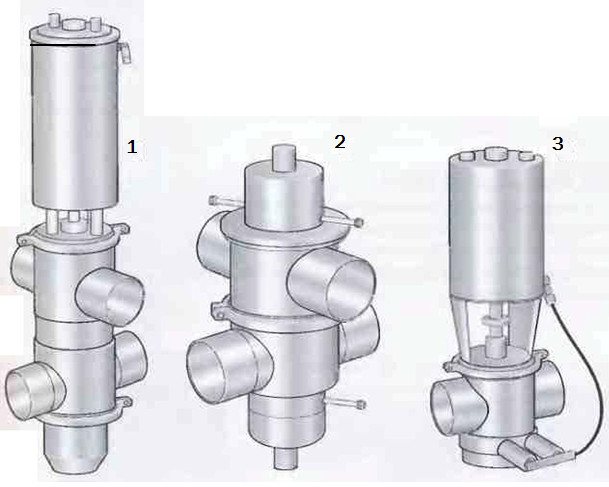 1

2

3