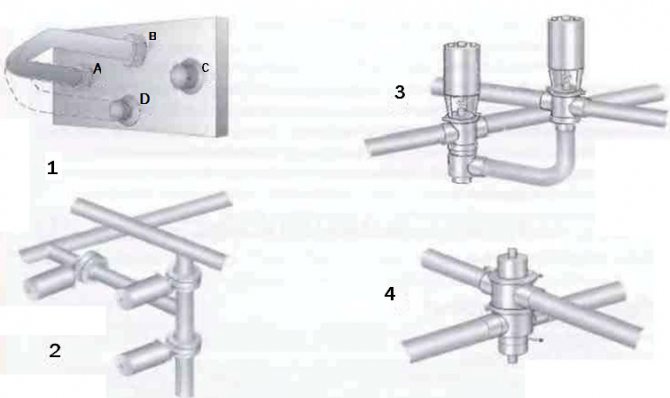 B
A
C
D
1
3
2
4