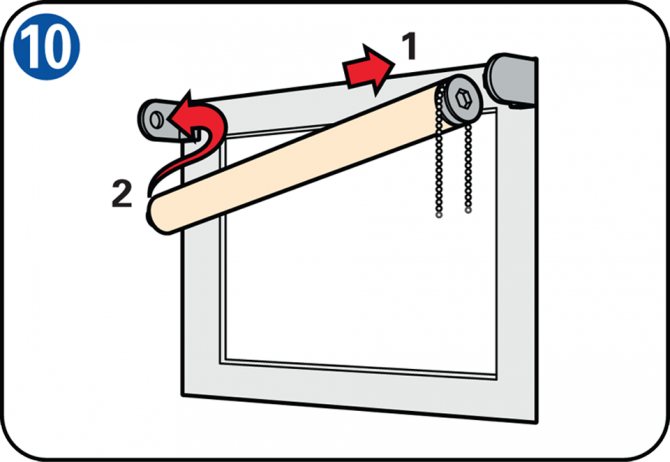 10

1

2