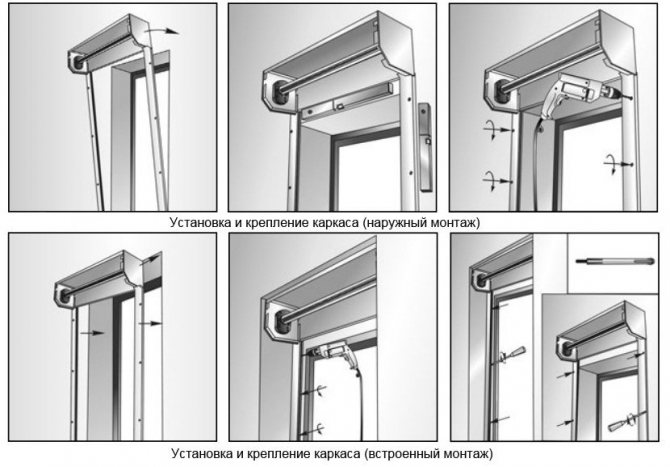 Установка и крепление каркаса (наружный монтаж)

Установка и крепление каркаса (встроенный монтаж)