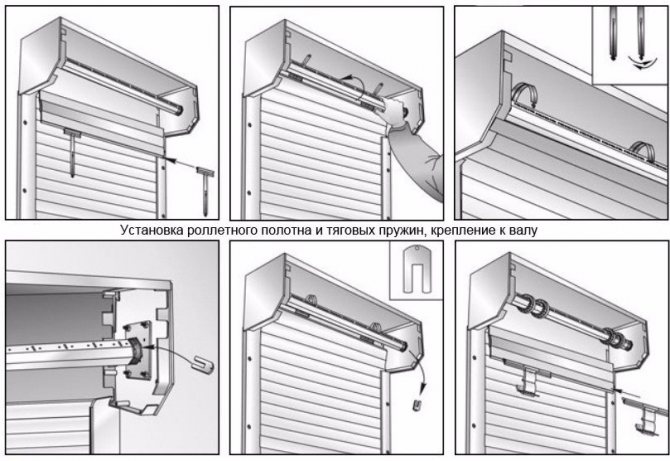 Установка роллетного полотна и тяговых пружин, крепление к валу