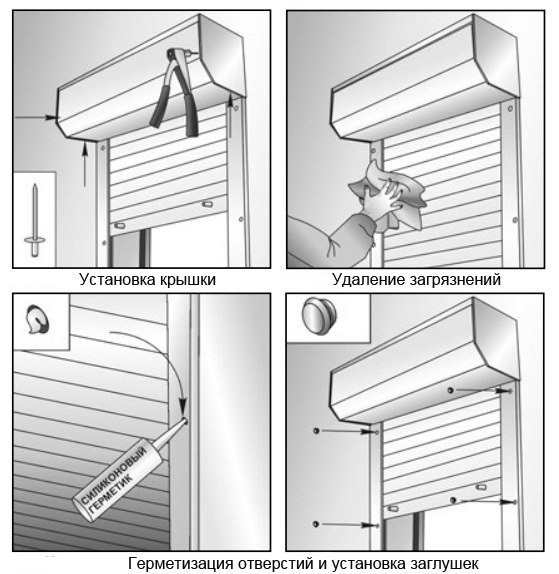 Установка крышки

Удаление загрязнений

СИЛИКОНОВЫЙ ГЕРМЕТИК

Герметизация отверстий и установка заглушек