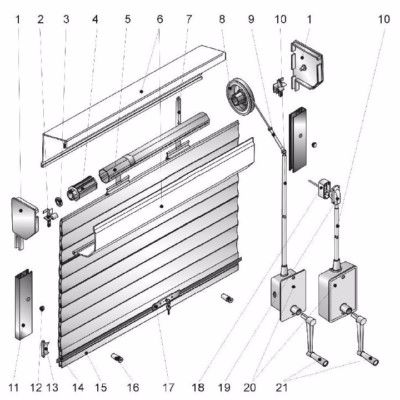 1 2 3 4 5 6 7 8 9 10 1 10

11 12 13 14 15 16 17 18 19 20 21