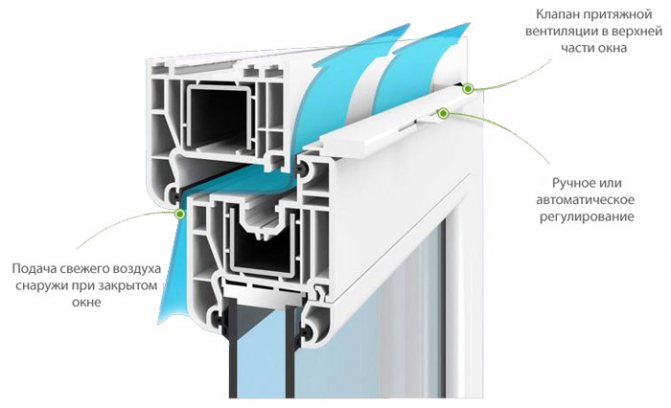 Клапан притяжной вентиляции в верхней части окна

Ручное или автоматическое регулирование

Подача свежего воздуха снаружи при закрытом окне