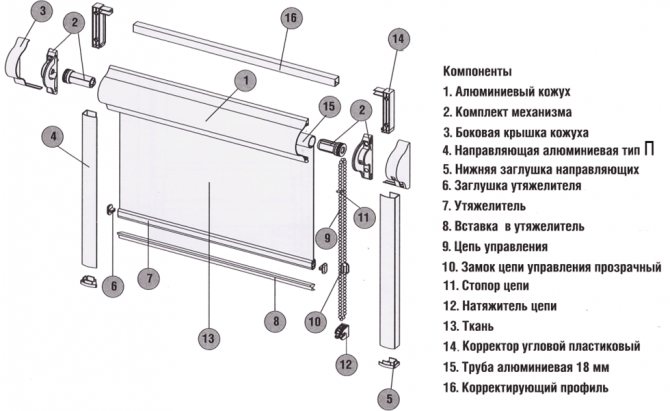 3
2
16
14
1
15
2
4
11
9
6
7
8
10
13
12
5

Компоненты
1. Алюминиевый кожух
2. Комплект механизма
3. Боковая крышка кожуха
4. Направляющая алюминиевая тип П
5. Нижняя заглушка направляющих
6. Заглушка утяжелителя
7. Утяжелитель
8. Вставка в утяжелитель
9. Цепь управления
10. Замок цепи управления прозрачный
11. Стопор цепи
12. Натяжитель цепи
13. Ткань
14. Корректор угловой пластиковый
15. Труба алюминиевая 18 мм
16. Корректирующий профиль