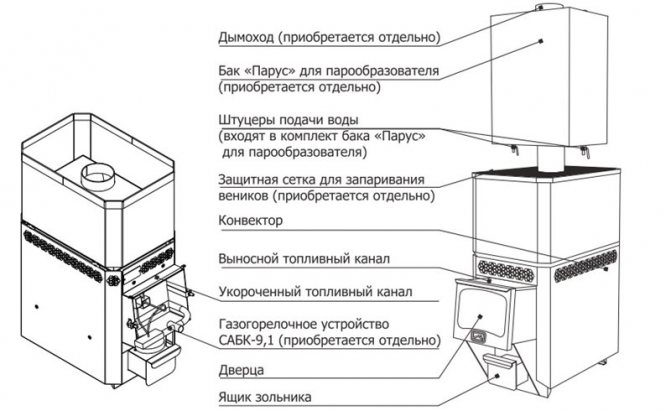 Дымоход (приобретается отдельно)

Бак «Парус» для парообразователя (приобретается отдельно)

Штуцеры подачи воды (входят в комплект бака «Парус» для парообразователя)

Защитная сетка для запаривания веников (приобретается отдельно)

Конвектор

Выносной топливный канал

Укороченный топливный канал

Газогорелочное устройство САБК-9,1 (приобретается отдельно)

Дверца

Ящик зольника