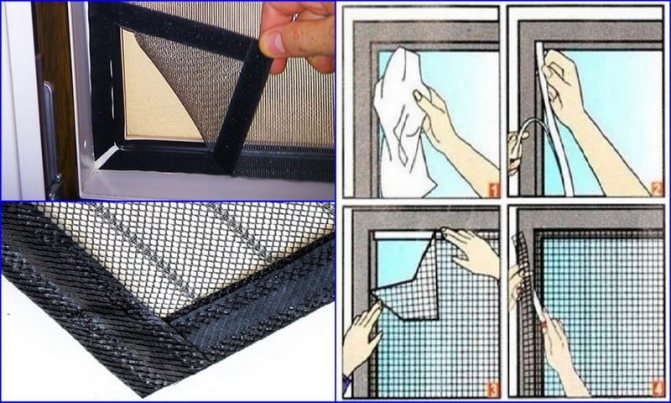 1
2
3
4