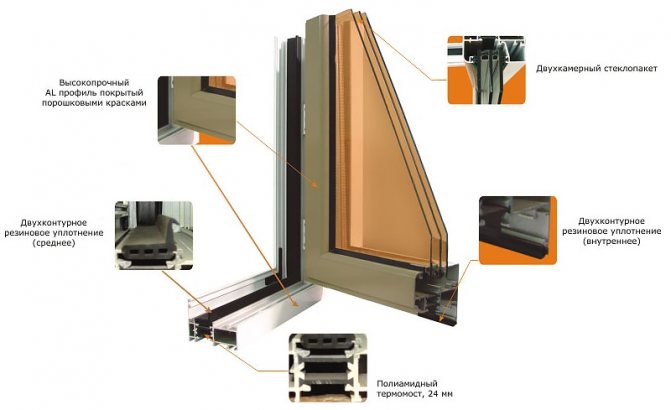 Высокопрочный AL профиль покрытый порошковыми красками

Двухкамерный стеклопакет

Двухконтурное резиновое уплотнение (среднее)

Двухконтурное резиновое уплотнение (внутреннее)

Полиамидный термомост, 24 мм