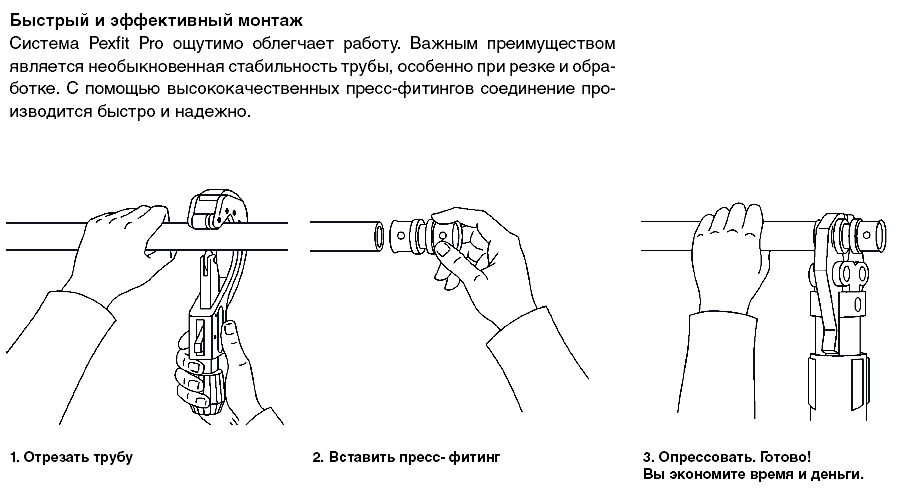 Быстрый и эффективный монтаж

Система Pexfit Pro ощутимо облегчает работу. Важным преимуществом является необыкновенная стабильность трубы, особенно при резке и обработке. С помощью высококачественных пресс-фитингов соединение производится быстро и надежно.

1. Отрезать трубу

2. Вставить пресс- фитинг

3. Опрессовать. Готово!
Вы экономите время и деньги.