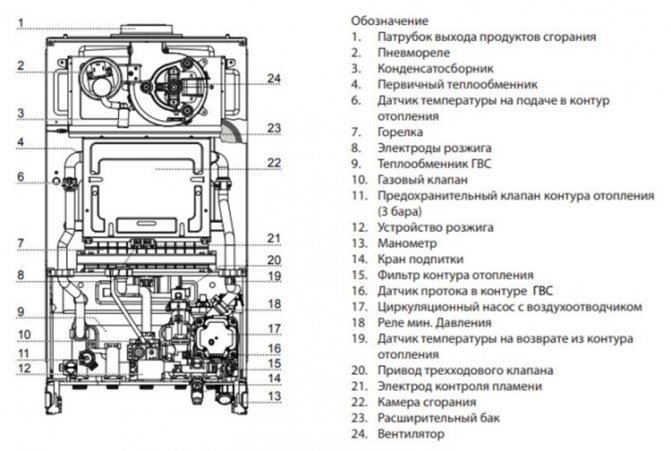 1
2
3
4
6
7
8
9
10
11
12
24
23
22
21
20
19
18
17
16
15
14
13

Обозначение
1. Патрубок выхода продуктов сгорания
2. Пневмореле
3. Конденсатосборник
4. Первичный теплообменник
6. Датчик температуры на подаче в контур отопления
7. Горелка
8. Электроды розжига
9. Теплообменник ГВС
10. Газовый клапан
11. Предохранительный клапан контура отопления (3 бара)
12. Устройство розжига
13. Манометр
14. Кран подпитки
15. Фильтр контура отопления
16. Датчик протока в контуре ГВС
17. Циркуляционный насос с воздухоотводчиком
18 Реле мин. Давления
19. Датчик температуры на возврате из контура отопления
20. Привод трехходового клапана
21. Электрод контроля пламени
22. Камера сгорания
23. Расширительный бак
24. Вентилятор