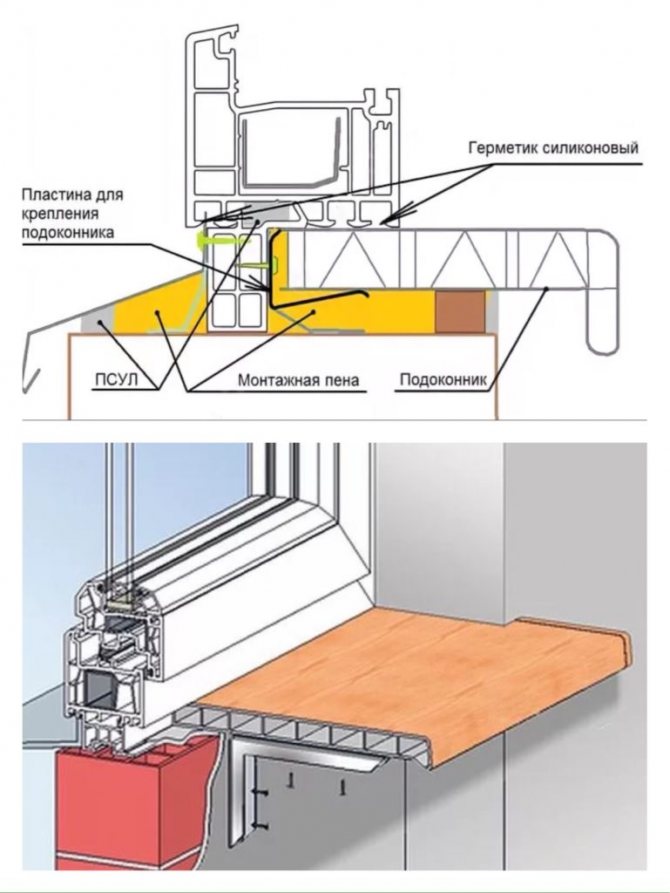 Герметик силиконовый

Пластина для крепления подоконника

ПСУЛ

Монтажная пена

Подоконник