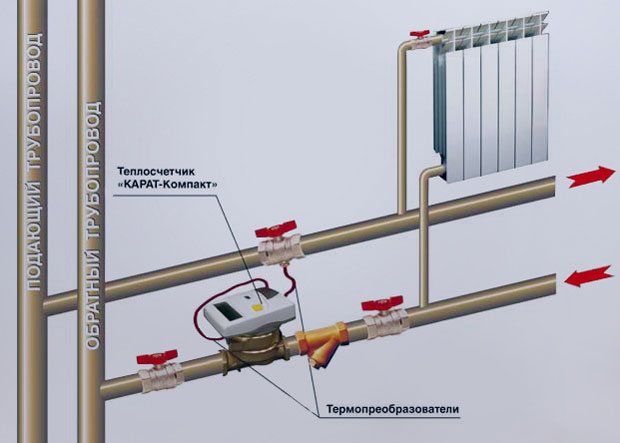 ПОДАЮЩИЙ ТРУБОПРОВОД

ОБРАТНЫЙ ТРУБОПРОВОД

Теплосчетчик «КАРАТ-Компакт»

Термопреобразователи