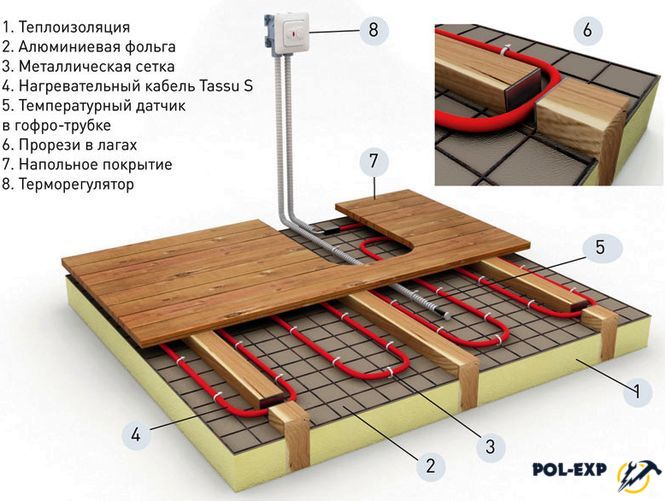 1. Теплоизоляция
2. Алюминиевая фольга
3. Металлическая сетка
4. Нагревательный кабель Tassu S
5. Температурный датчик в гофро-трубке
6. Прорези в лагах
7. Напольное покрытие
8. Терморегулятор

8

6

7

5

1

4

3

2

POL-EXP