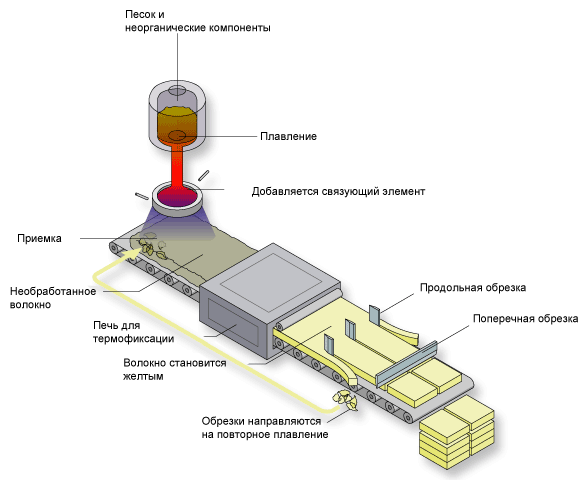 Песок и
неорганические компоненты

Плавление

Добавляется связующий элемент

Приемка

Необработанное
волокно

Печь для
термофиксации

Волокно становится
желтым

Продольная обрезка

Поперечная обрезка

Обрезки направляются
на повторное плавление