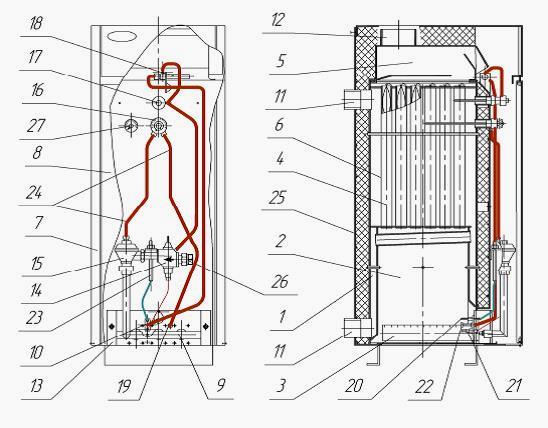 18
17
16
27
8
24
7
15
14
23
10
13
19
9
12
5
11
6
4
25
2
26
1
11
3
20
22
21