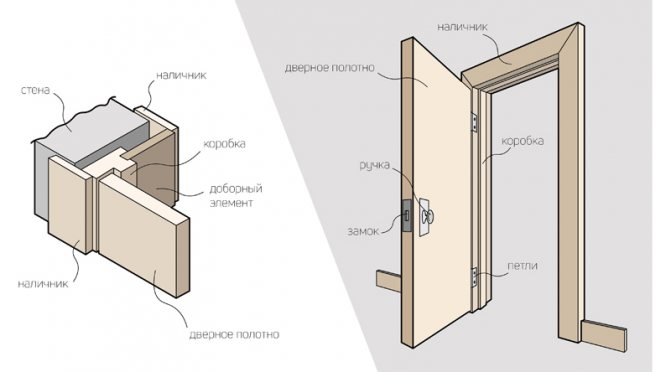 стена
наличник
коробка
доборный элемент
наличник
дверное полотно

наличник
дверное полотно
коробка
ручка
замок
петли