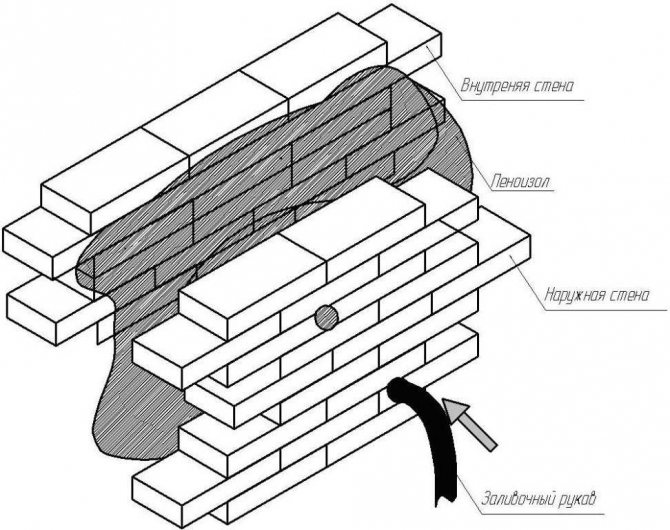 Внутреняя стена

Пеноизол

Наружная стена

Заливочный рукав