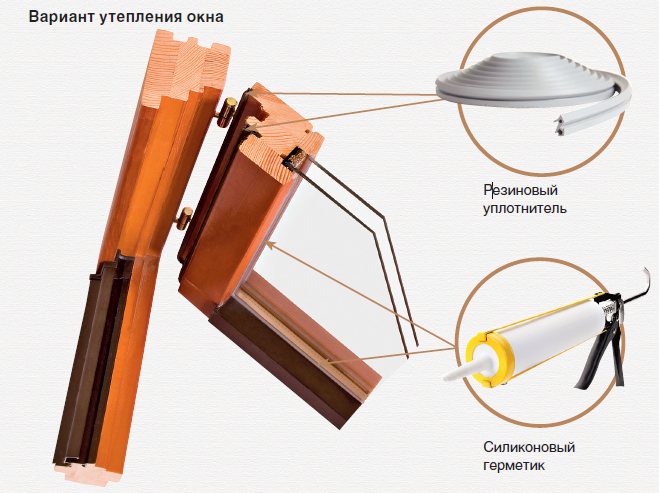 Вариант утепления окна

Резиновый уплотнитель

Силиконовый герметик