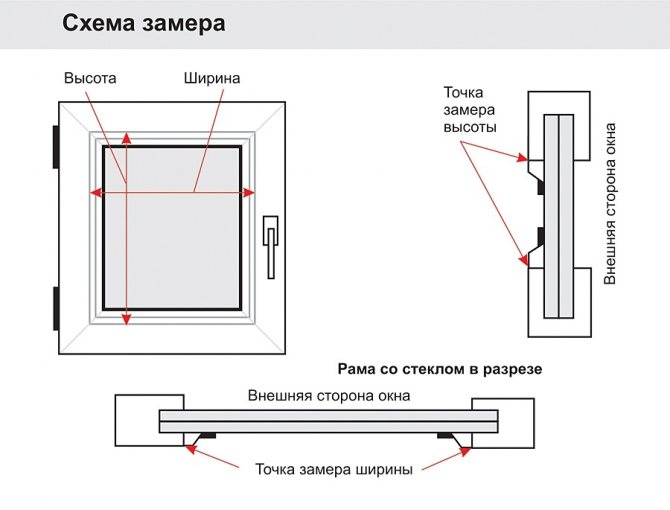 Схема замера

Высота

Ширина

Точка замера высоты

Внешняя сторона окна

Рама со стеклом в разрезе

Внешняя сторона окна

Точка замера ширины