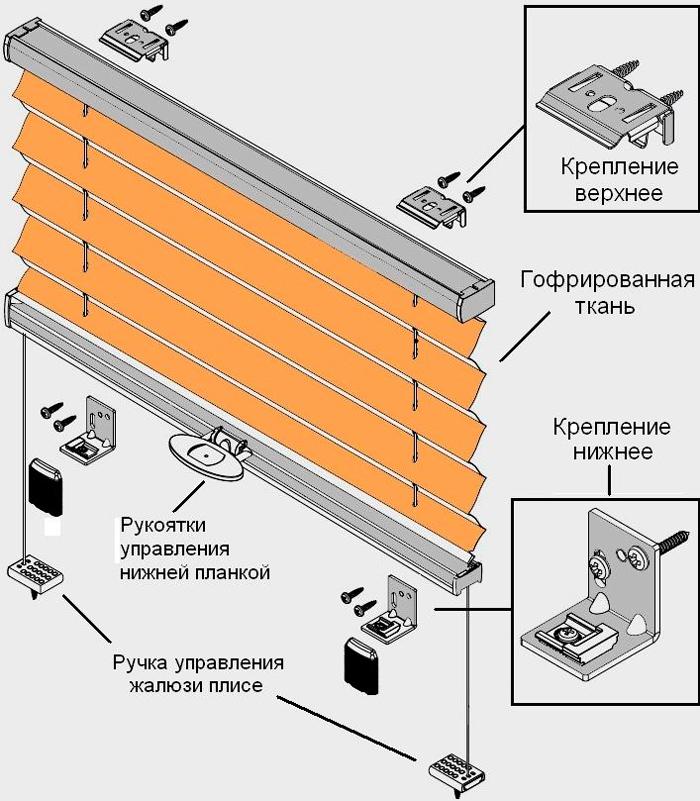 Крепление верхнее

Гофрированная ткань

Крепление нижнее

Рукоятки управления нижней планкой

Ручка управления жалюзи плисе