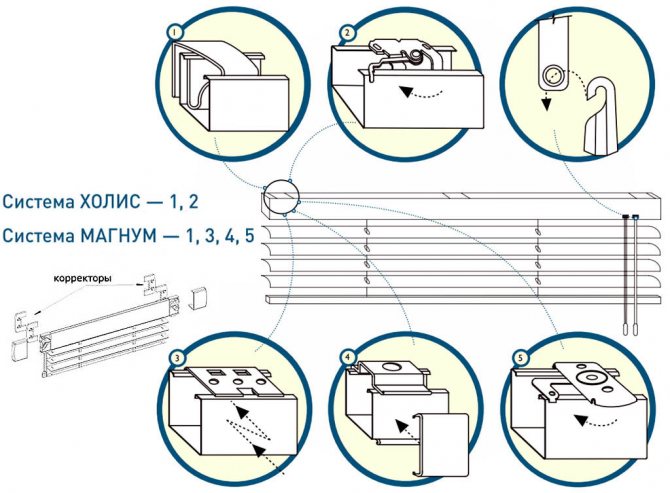 1

2

Система ХОЛИС — 1, 2

Система МАГНУМ — 1, 3, 4, 5

корректоры

3

4

5