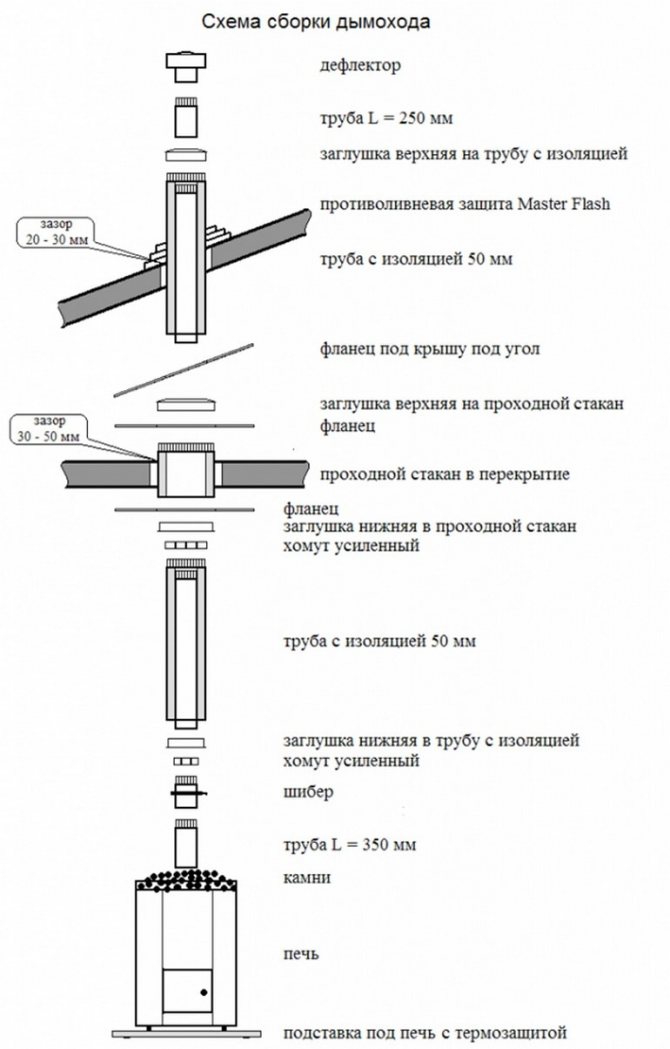 Схема сборки дымохода

дефлектор

труба L = 250 мм

заглушка верхняя на трубу с изоляцией

противоливневая защита Master Flash

зазор 20 - 30 мм

труба с изоляцией 50 мм

фланец под крышу под угол

заглушка верхняя на проходной стакан

фланец

зазор 30 - 50 мм

проходной стакан в перекрытие

фланец

заглушка нижняя в проходной стакан

хомут усиленный

труба с изоляцией 50 мм

заглушка нижняя в трубу с изоляцией

хомут усиленный

шибер

труба L = 350 мм

камни

печь

подставка под печь с термозащитой