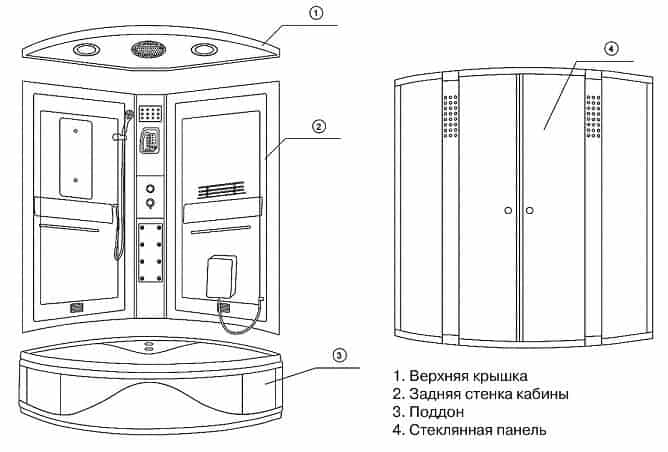 1

2

3

4

1. Верхняя крышка
2. Задняя стенка кабины
3. Поддон
4. Стеклянная панель