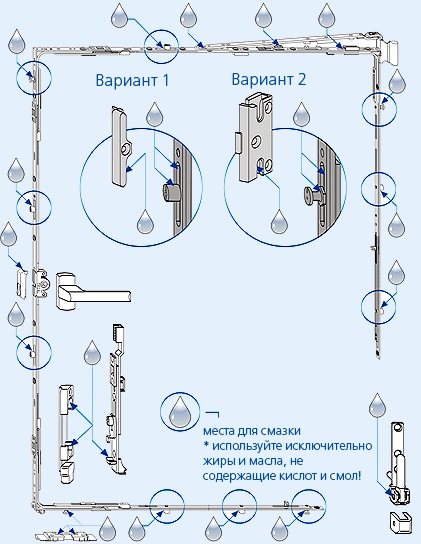 Вариант 1

Вариант 2

места для смазки
* используйте исключительно жиры и масла, не содержащие кислот и смол!