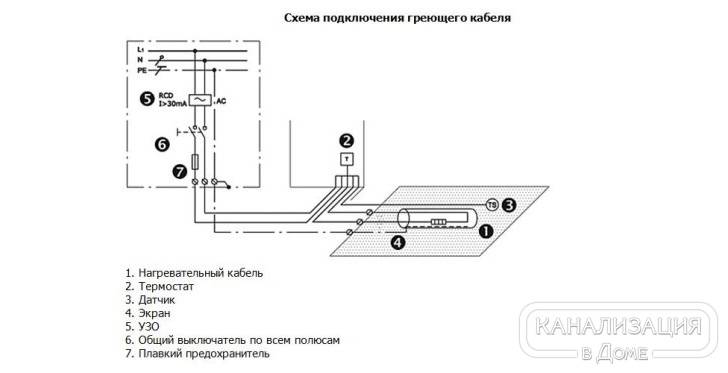 Схема подключения греющего кабеля

L1
N
PE

5
RCD
I>30mA
AC

6

7

2
T

TS 3

1

4

1. Нагревательный кабель
2. Термостат
3. Датчик
4. Экран
5. УЗО
6. Общий выключатель по всем полюсам
7. Плавкий предохранитель

КАНАЛИЗАЦИЯ
в Доме