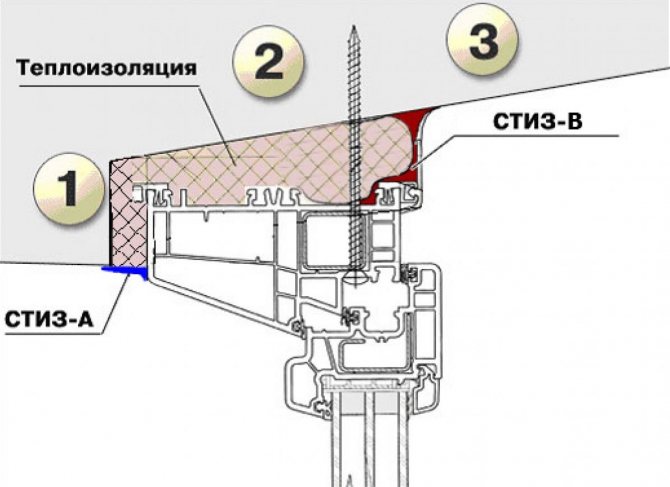 Теплоизоляция

2

3

СТИЗ-В

1

СТИЗ-А