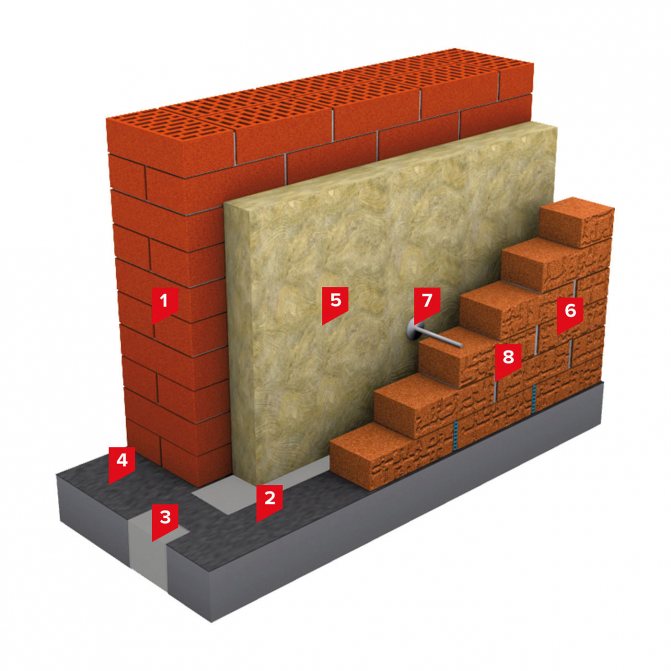 1
5
7
6
8
4
2
3