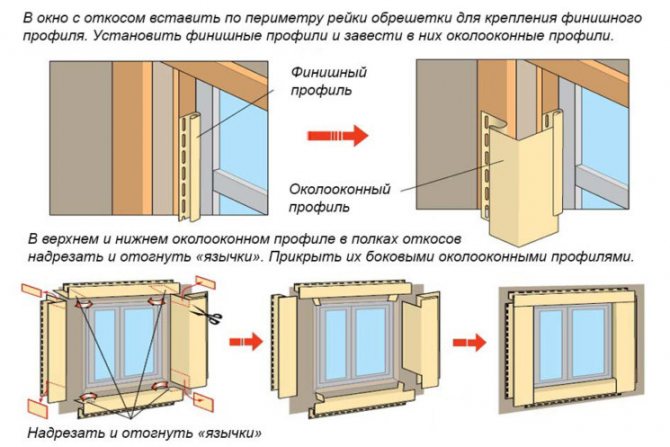 В окно с откосом вставить по периметру рейки обрешетки для крепления финишного профиля. Установить финишные профили и завести в них околооконные профили.

Финишный профиль

Околооконный профиль

В верхнем и нижнем околооконном профиле в полках откосов надрезать и отогнуть «язычки». Прикрыть их боковыми околооконными профилями.

Надрезать и отогнуть «язычки»